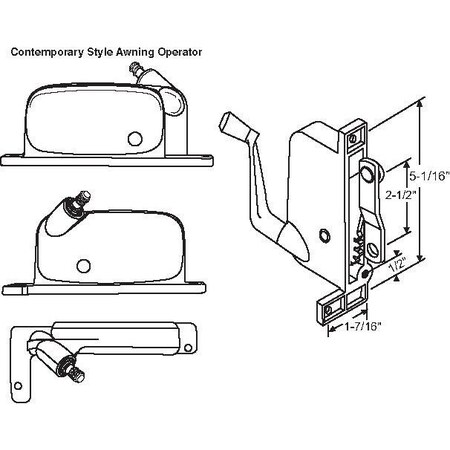 Contemporary Style Awning Operator

5-1/16"

2-1/2"

1/2"

1-7/16"